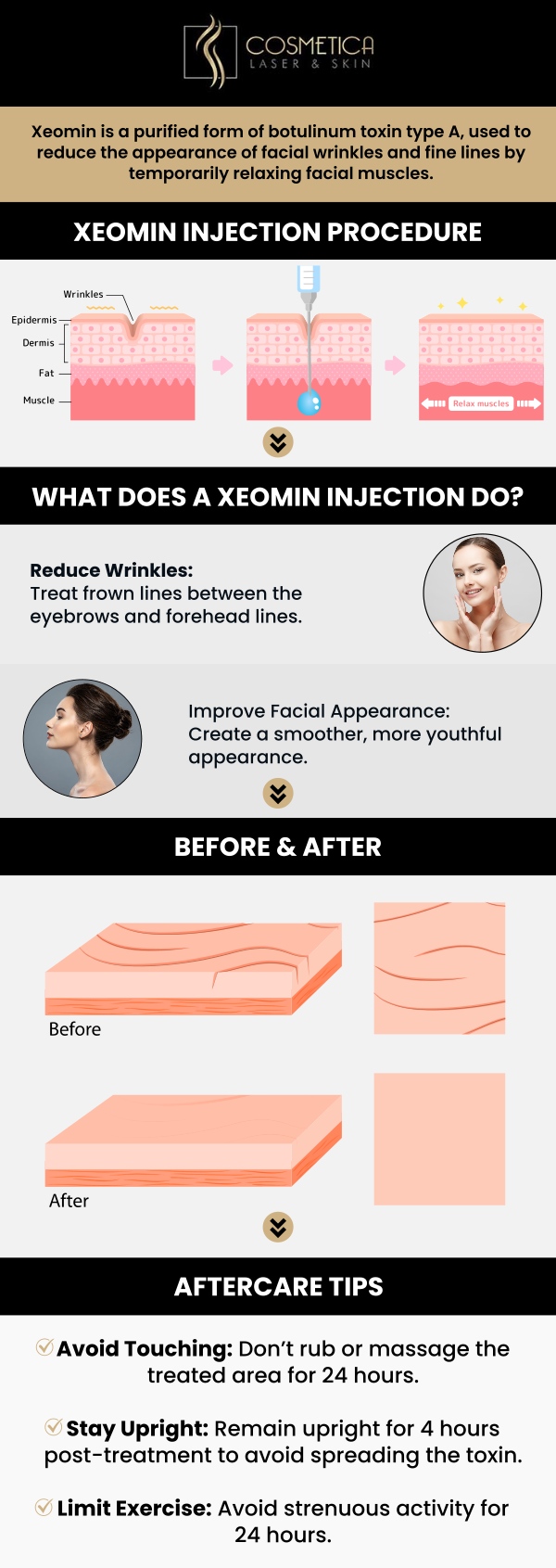 COSMETICA
LASER & SKIN

Xeomin is a purified form of botulinum toxin type A, used to reduce the appearance of facial wrinkles and fine lines by temporarily relaxing facial muscles.

XEOMIN INJECTION PROCEDURE

Wrinkles
Epidermis
Dermis
Fat
Muscle
Relax muscles

WHAT DOES A XEOMIN INJECTION DO?

Reduce Wrinkles:
Treat frown lines between the eyebrows and forehead lines.

Improve Facial Appearance:
Create a smoother, more youthful appearance.

BEFORE & AFTER

Before

After

AFTERCARE TIPS

Avoid Touching: Don't rub or massage the treated area for 24 hours.

Stay Upright: Remain upright for 4 hours post-treatment to avoid spreading the toxin.

Limit Exercise: Avoid strenuous activity for 24 hours.